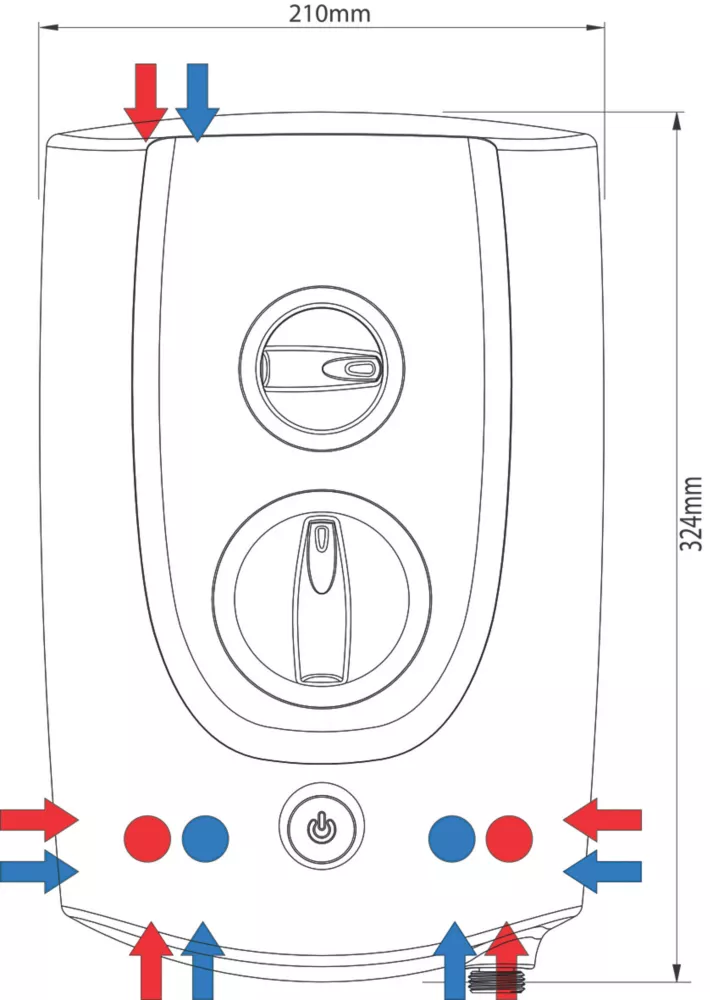 210mm

324mm